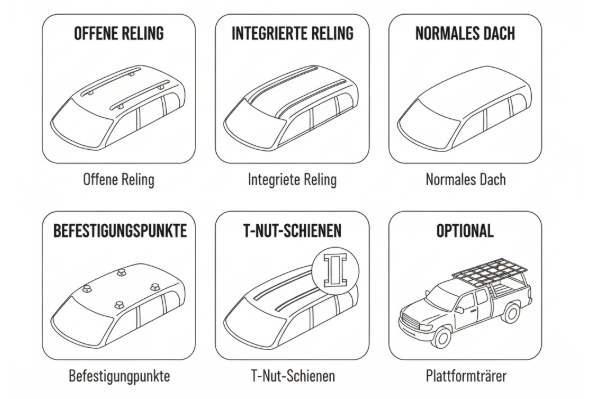 OFFENE RELING

Offene Reling

INTEGRIERTE RELING

Integriete Reling

NORMALES DACH

Normales Dach

BEFESTIGUNGSPUNKTE

Befestigungpunkte

T-NUT-SCHIENEN

T-Nut-Schienen

OPTIONAL

Plattformträrer